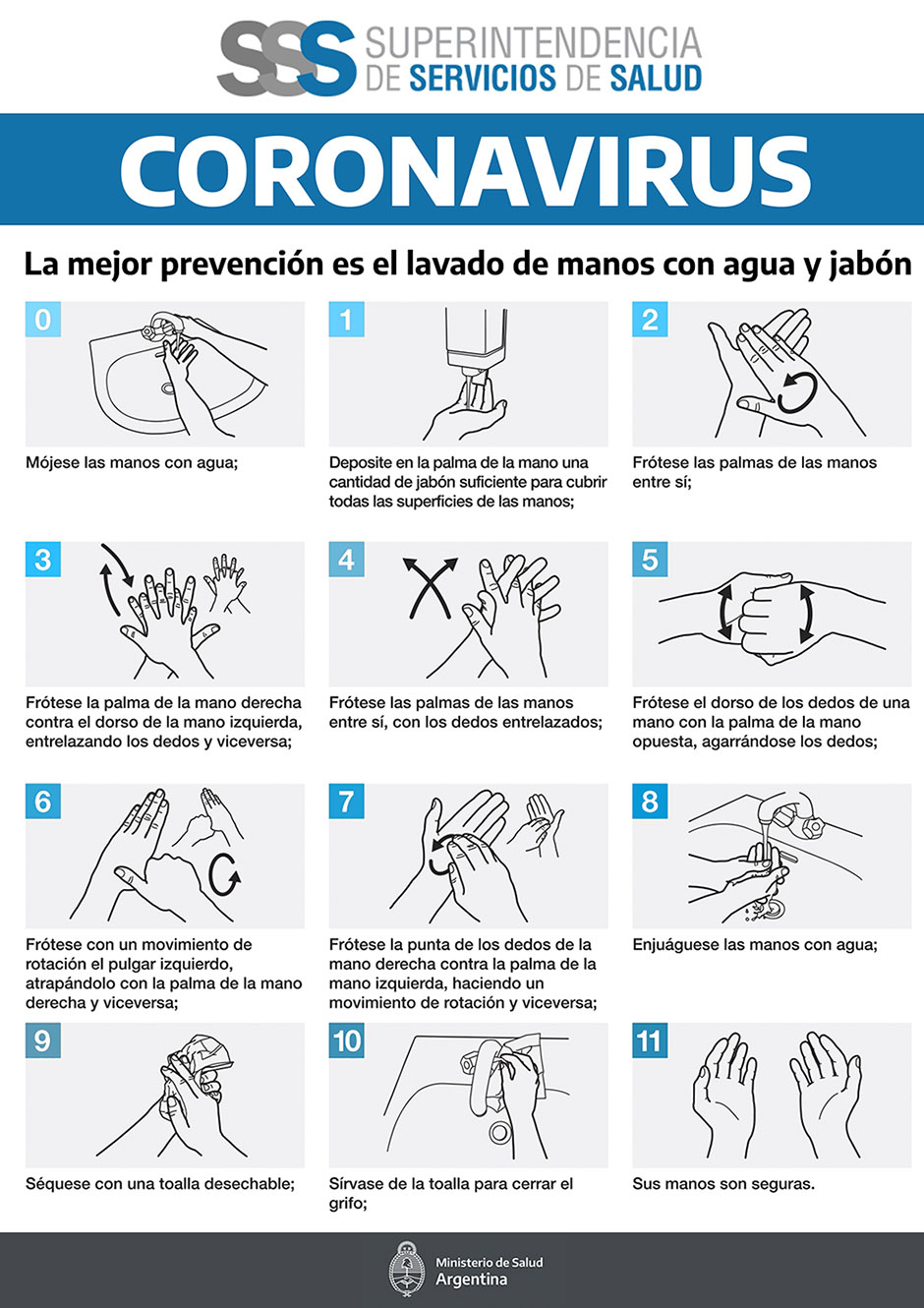 SSS SUPERINTENDENCIA DE SERVICIOS DE SALUD

CORONAVIRUS

La mejor prevención es el lavado de manos con agua y jabón

0
Mójese las manos con agua;

1
Deposite en la palma de la mano una cantidad de jabón suficiente para cubrir todas las superficies de las manos;

2
Frótese las palmas de las manos entre sí;

3
Frótese la palma de la mano derecha contra el dorso de la mano izquierda, entrelazando los dedos y viceversa;

4
Frótese las palmas de las manos entre sí, con los dedos entrelazados;

5
Frótese el dorso de los dedos de una mano con la palma de la mano opuesta, agarrándose los dedos;

6
Frótese con un movimiento de rotación el pulgar izquierdo, atrapándolo con la palma de la mano derecha y viceversa;

7
Frótese la punta de los dedos de la mano derecha contra la palma de la mano izquierda, haciendo un movimiento de rotación y viceversa;

8
Enjuáguese las manos con agua;

9
Séquese con una toalla desechable;

10
Sírvase de la toalla para cerrar el grifo;

11
Sus manos son seguras.

Ministerio de Salud
Argentina